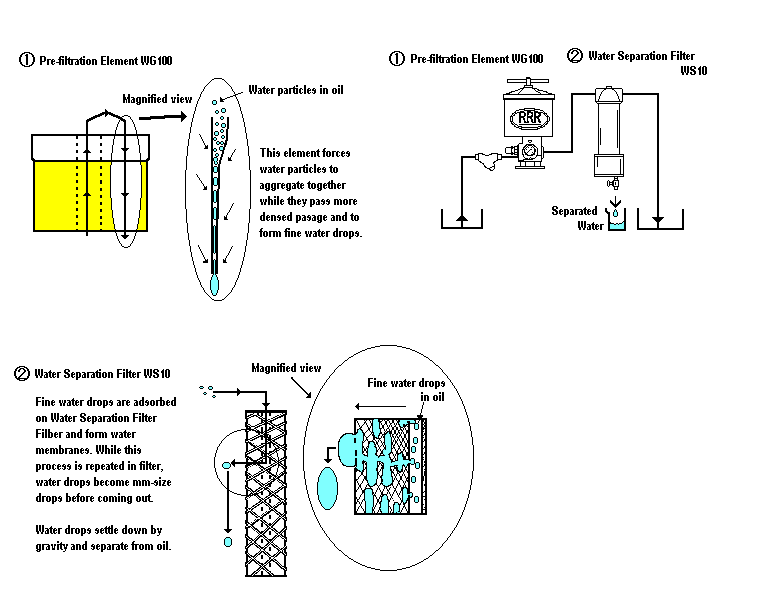 ① Pre-filtration Element WG100

Magnified view

Water particles in oil

This element forces water particles to aggregate together while they pass more densed pasage and to form fine water drops.

① Pre-filtration Element WG100

② Water Separation Filter WS10

RRR

Separated Water

② Water Separation Filter WS10

Fine water drops are adsorbed on Water Separation Filter Filber and form water membranes. While this process is repeated in filter, water drops become mm-size drops before coming out.

Water drops settle down by gravity and separate from oil.

Magnified view

Fine water drops in oil